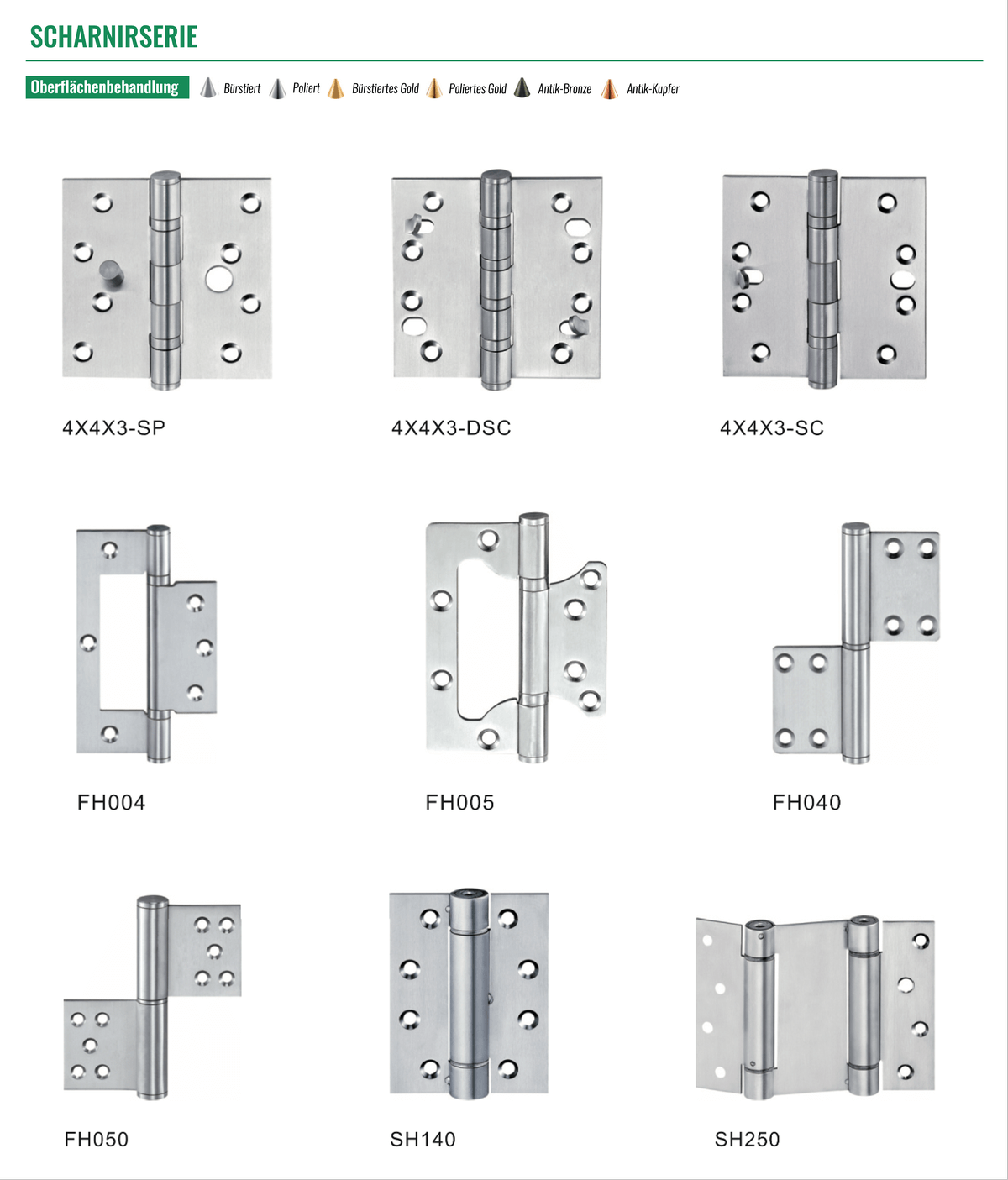 SCHARNIRSERIE

Oberflächenbehandlung Bürstiert Poliert Bürstiertes Gold Poliertes Gold Antik-Bronze Antik-Kupfer

4X4X3-SP

4X4X3-DSC

4X4X3-SC

FH004

FH005

FH040

FH050

SH140

SH250