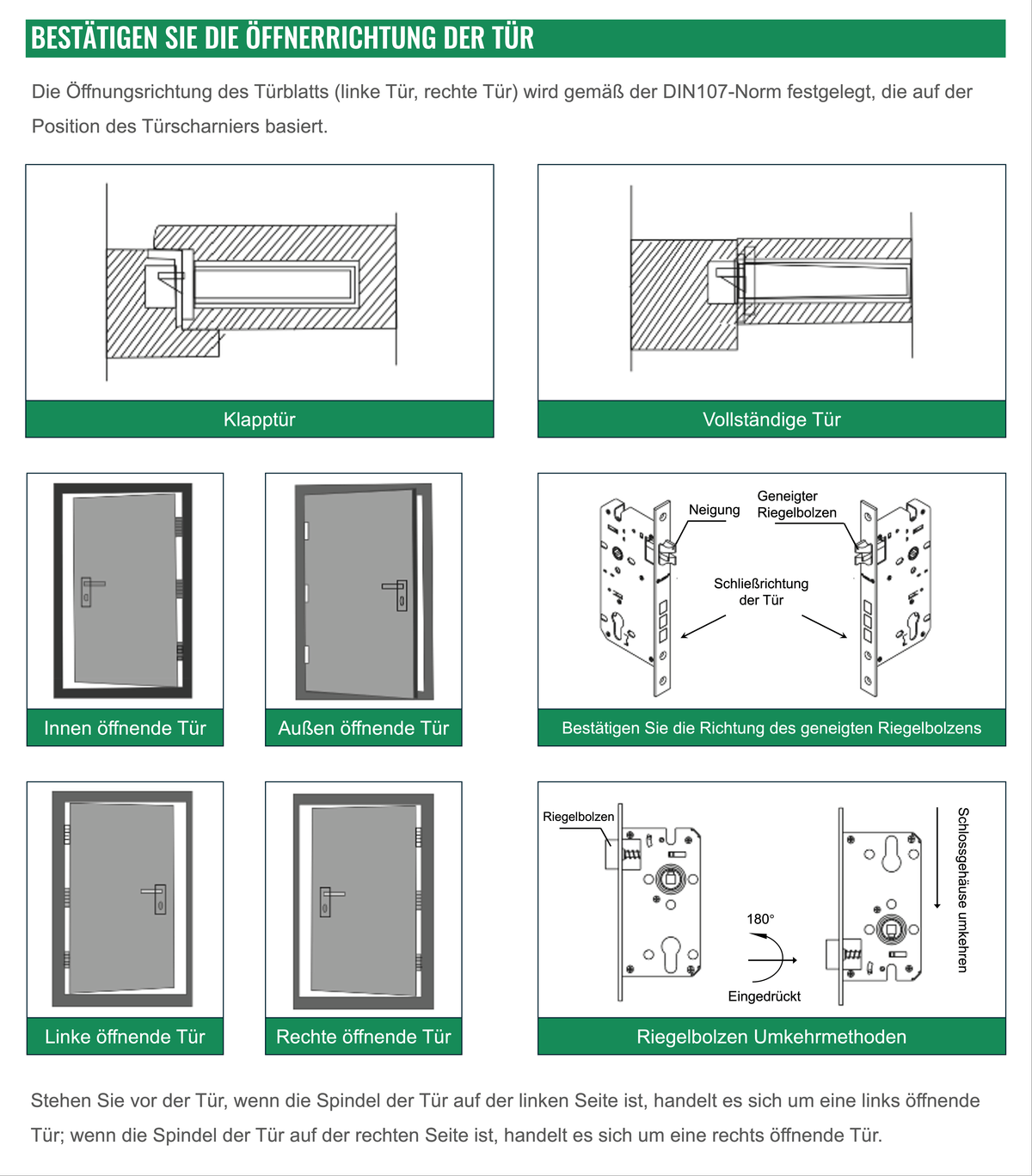 BESTÄTIGEN SIE DIE ÖFFNERRICHTUNG DER TÜR

Die Öffnungsrichtung des Türblatts (linke Tür, rechte Tür) wird gemäß der DIN107-Norm festgelegt, die auf der Position des Türscharniers basiert.

Klapptür

Vollständige Tür

Innen öffnende Tür

Außen öffnende Tür

Neigung

Geneigter Riegelbolzen

Schließrichtung der Tür

Bestätigen Sie die Richtung des geneigten Riegelbolzens

Linke öffnende Tür

Rechte öffnende Tür

Riegelbolzen

180°

Eingedrückt

Schlossgehäuse umkehren

Riegelbolzen Umkehrmethoden

Stehen Sie vor der Tür, wenn die Spindel der Tür auf der linken Seite ist, handelt es sich um eine links öffnende Tür; wenn die Spindel der Tür auf der rechten Seite ist, handelt es sich um eine rechts öffnende Tür.